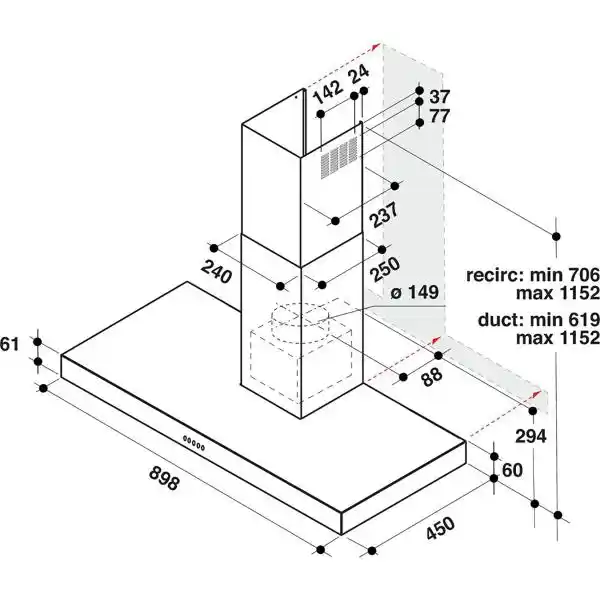 142
24
37
77
237
240
250
ø 149
recirc: min 706
max 1152
duct: min 619
max 1152
61
88
294
60
898
450