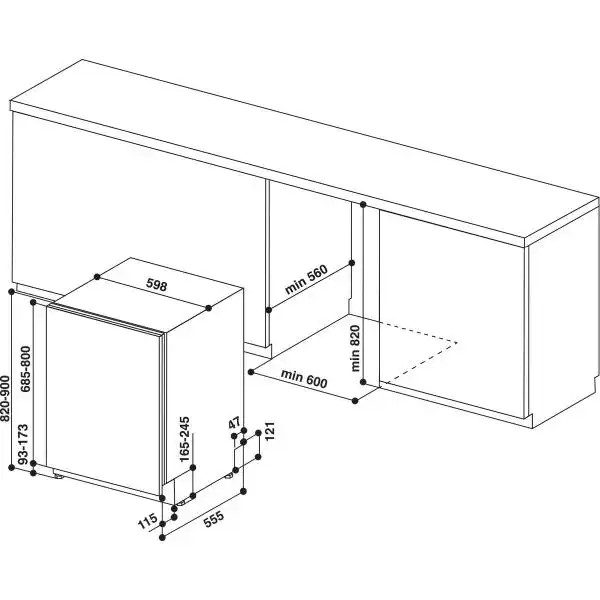 598
min 560
min 820
min 600
820-900
685-800
93-173
165-245
47
121
115
555