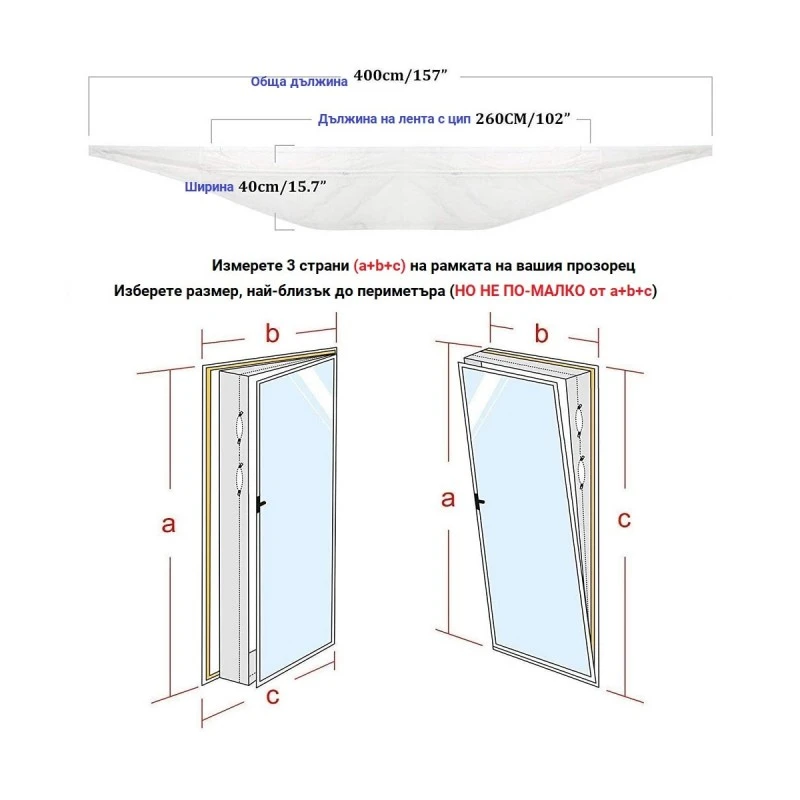 Обща дължина 400cm/157"

Дължина на лента с цип 260CM/102"

Ширина 40cm/15.7"

Измерете 3 страни (a+b+c) на рамката на вашия прозорец
Изберете размер, най-близък до периметъра (НО НЕ ПО-МАЛКО от a+b+c)

b
a
c

b
a
c