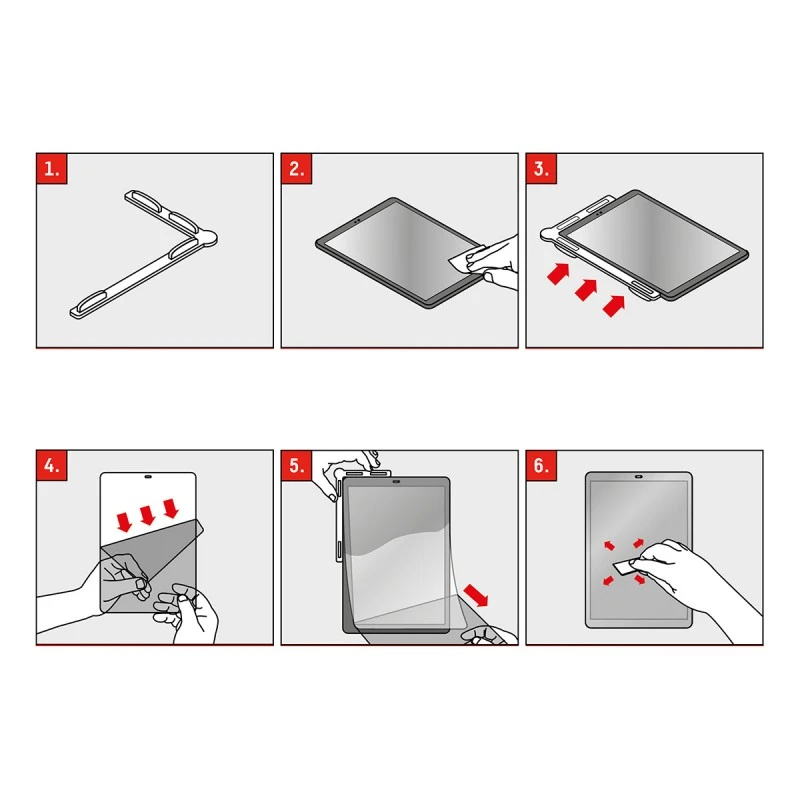 1.

2.

3.

4.

5.

6.