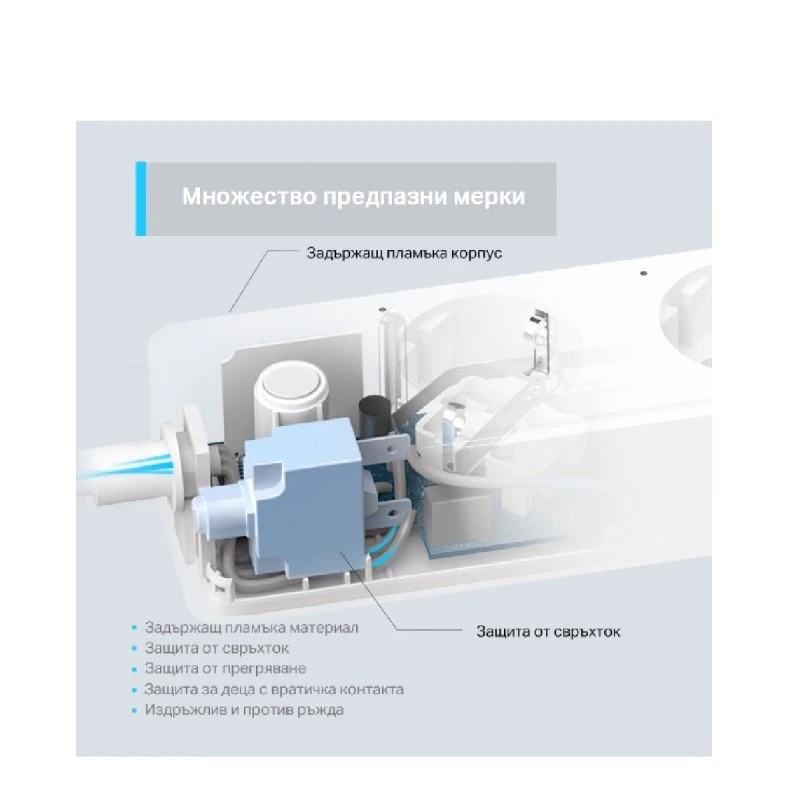 Множество предпазни мерки

Задържащ пламъка корпус

Защита от свръхток

• Задържащ пламъка материал
• Защита от свръхток
• Защита от прегряване
• Защита за деца с вратичка контакта
• Издръжлив и против ръжда