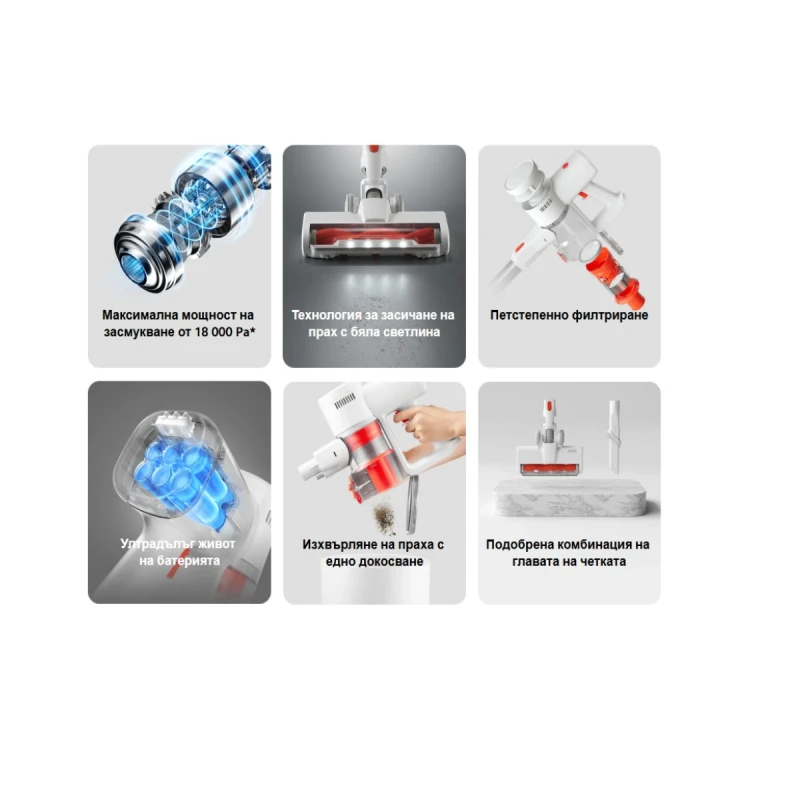 Максимална мощност на засмукване от 18 000 Pa*

Технология за засичане на прах с бяла светлина

Петстепенно филтриране

Ултрадълъг живот на батерията

Изхвърляне на праха с едно докосване

Подобрена комбинация на главата на четката