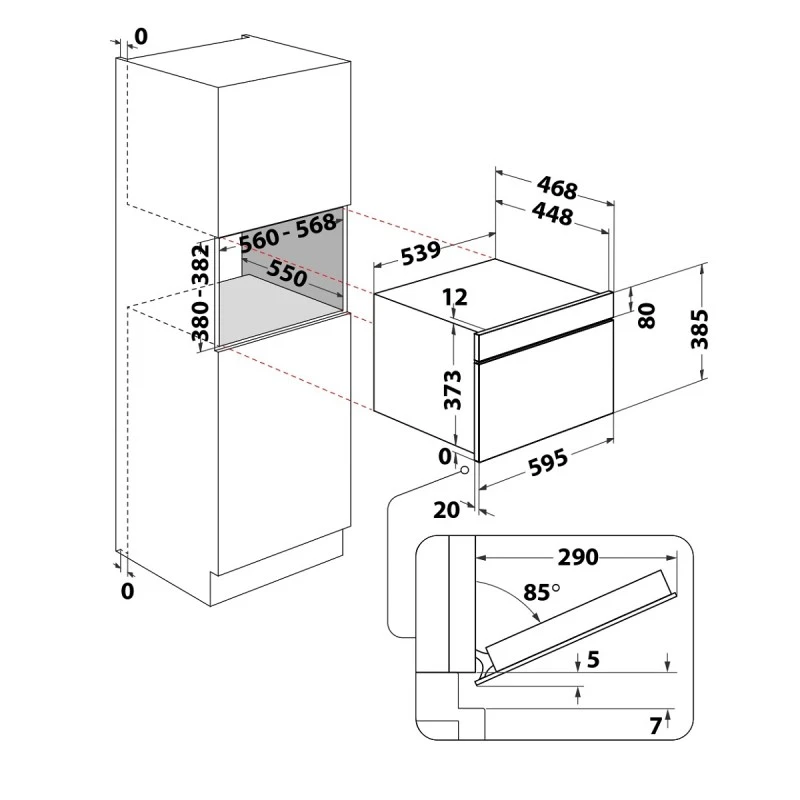 0
560 - 568
550
380 - 382
0
468
448
539
12
80
385
373
0
595
20
290
85°
5
7