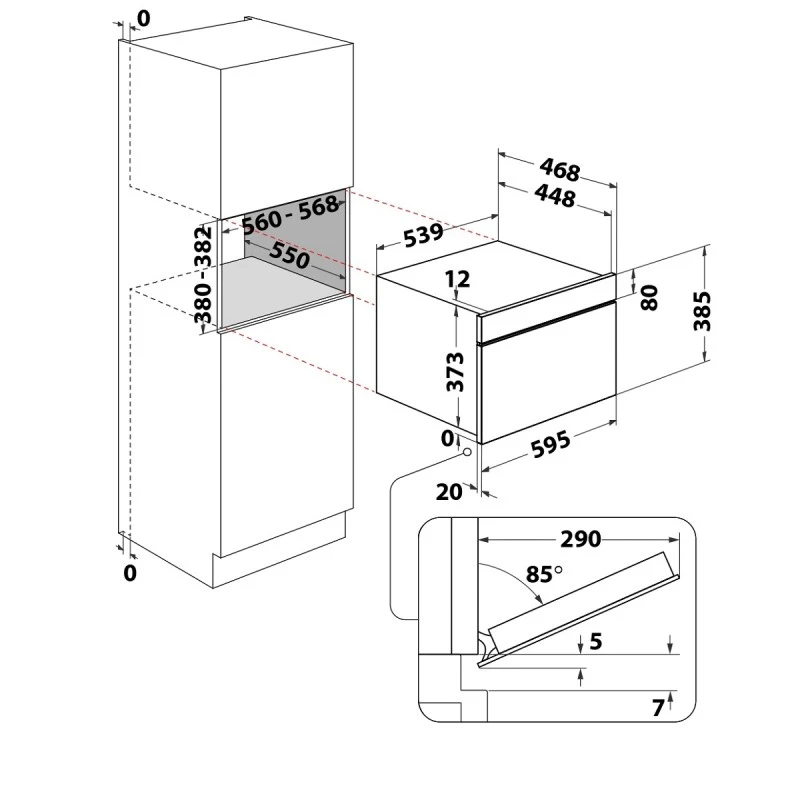 0
560 - 568
550
380 - 382
0
468
448
539
12
80
385
373
0
595
20
290
85°
5
7