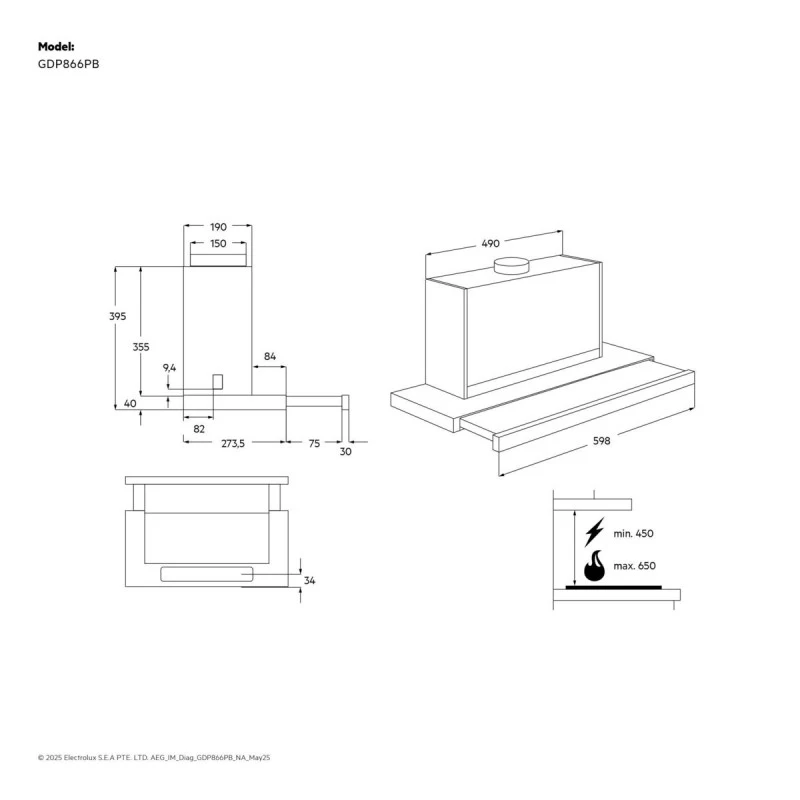 Model:
GDP866PB

190
150
395
355
9,4
84
40
82
273,5
75
30

490
598

34

min. 450
max. 650

© 2025 Electrolux S.E.A PTE. LTD. AEG_IM_Diag_GDP866PB_NA_May25