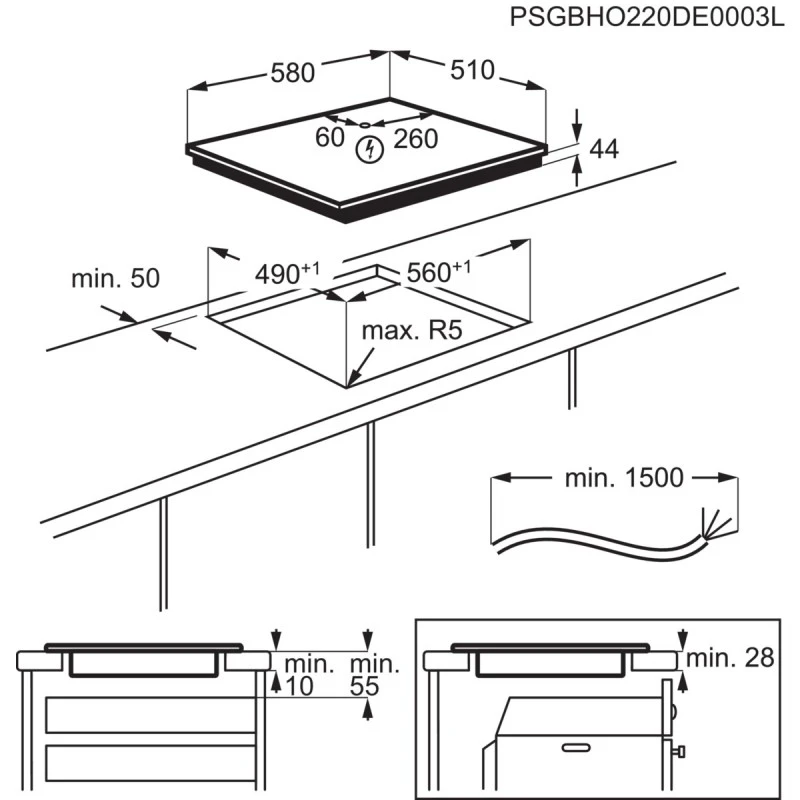 PSGBHO220DE0003L

580

510

60

260

44

min. 50

$490^{+1}$

$560^{+1}$

max. R5

min. 1500

min.
10

min.
55

min. 28