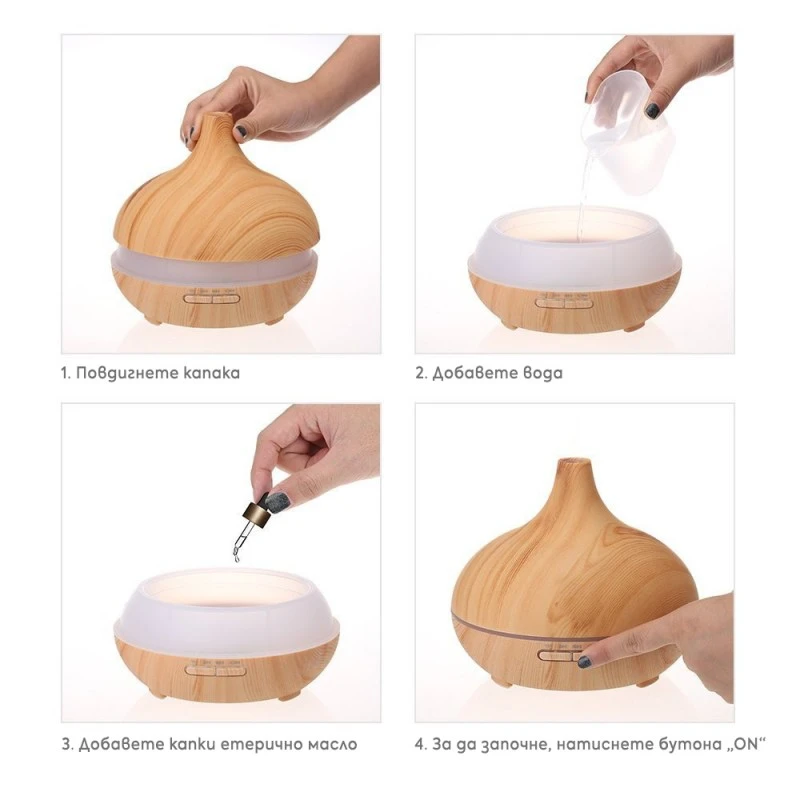 1. Повдигнете капака

2. Добавете вода

3. Добавете капки етерично масло

4. За да започне, натиснете бутона „ON“