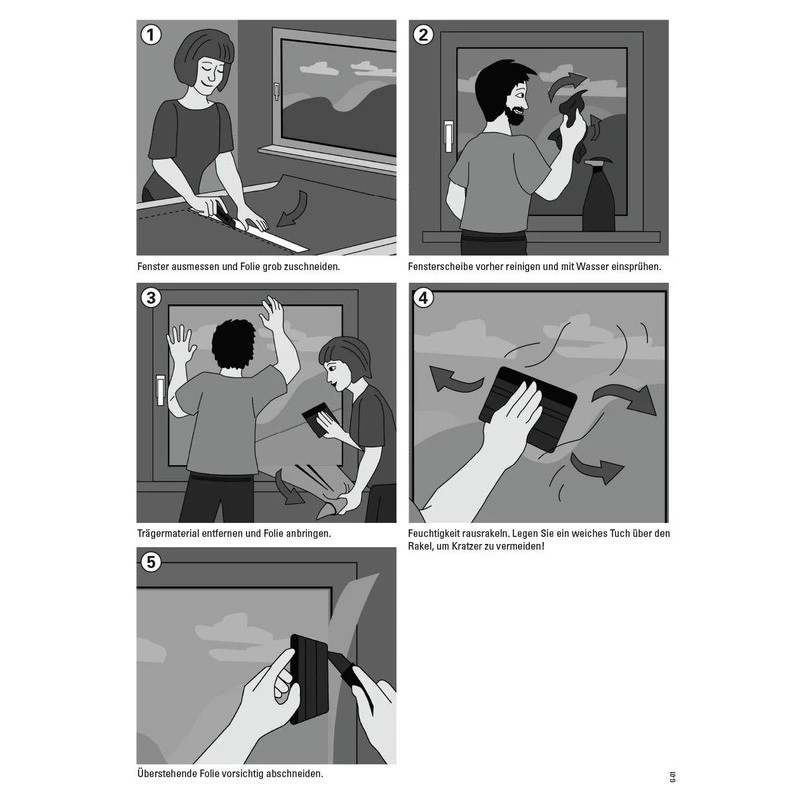 1

Fenster ausmessen und Folie grob zuschneiden.

2

Fensterscheibe vorher reinigen und mit Wasser einsprühen.

3

Trägermaterial entfernen und Folie anbringen.

4

Feuchtigkeit rausrakeln. Legen Sie ein weiches Tuch über den Rakel, um Kratzer zu vermeiden!

5

Überstehende Folie vorsichtig abschneiden.

G-01