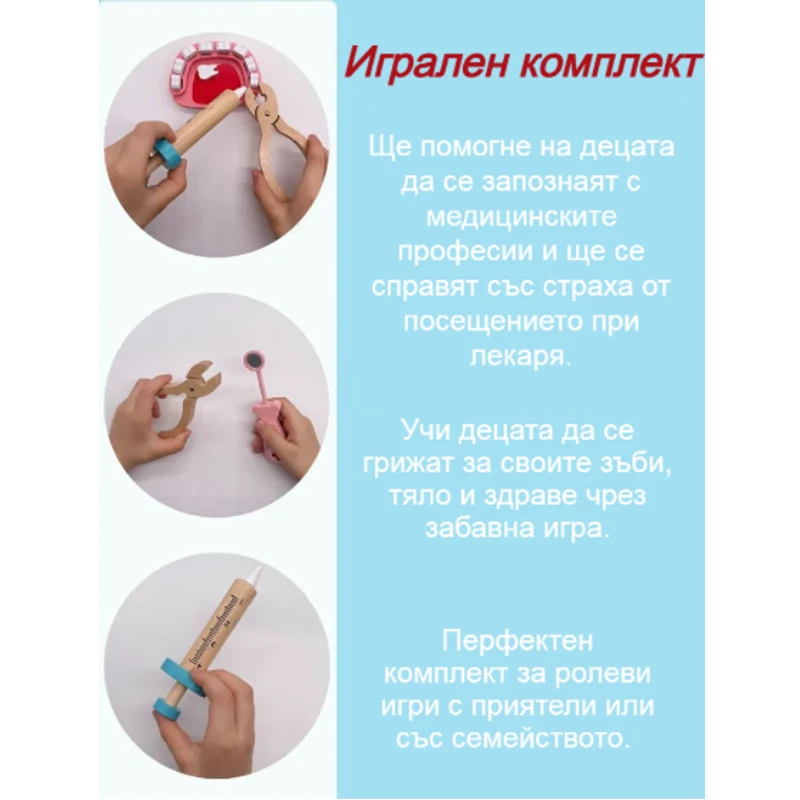 Игрален комплект

Ще помогне на децата да се запознаят с медицинските професии и ще се справят със страха от посещението при лекаря.

Учи децата да се грижат за своите зъби, тяло и здраве чрез забавна игра.

Перфектен комплект за ролеви игри с приятели или със семейството.