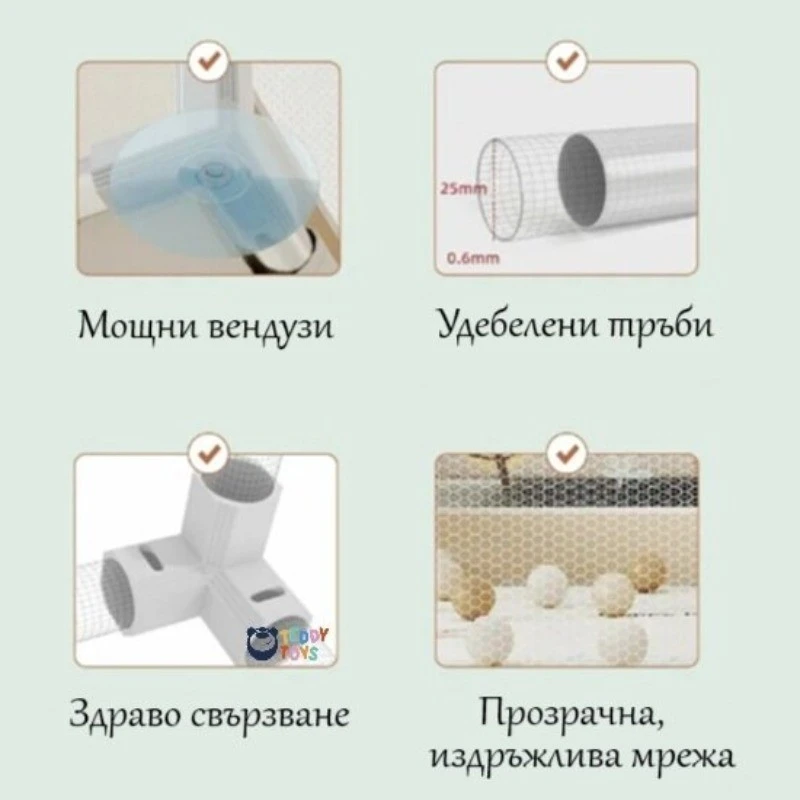 Мощни вендузи

25mm

0.6mm

Удебелени тръби

TEDDY TOYS

Здраво свързване

Прозрачна, издръжлива мрежа