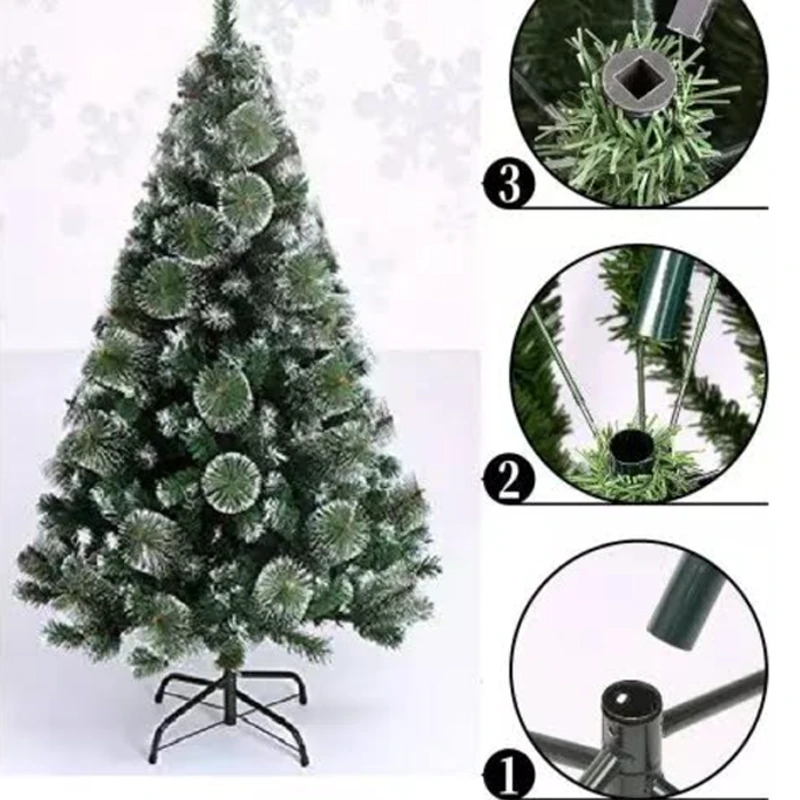 3

2

1