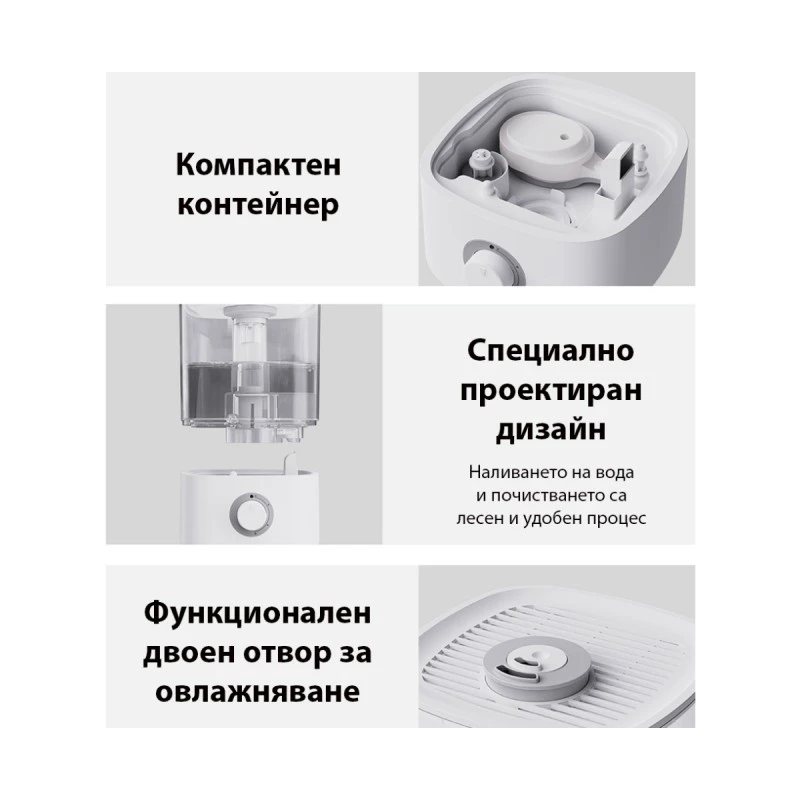 Компактен контейнер

Специално проектиран дизайн

Наливането на вода и почистването са лесен и удобен процес

Функционален двоен отвор за овлажняване