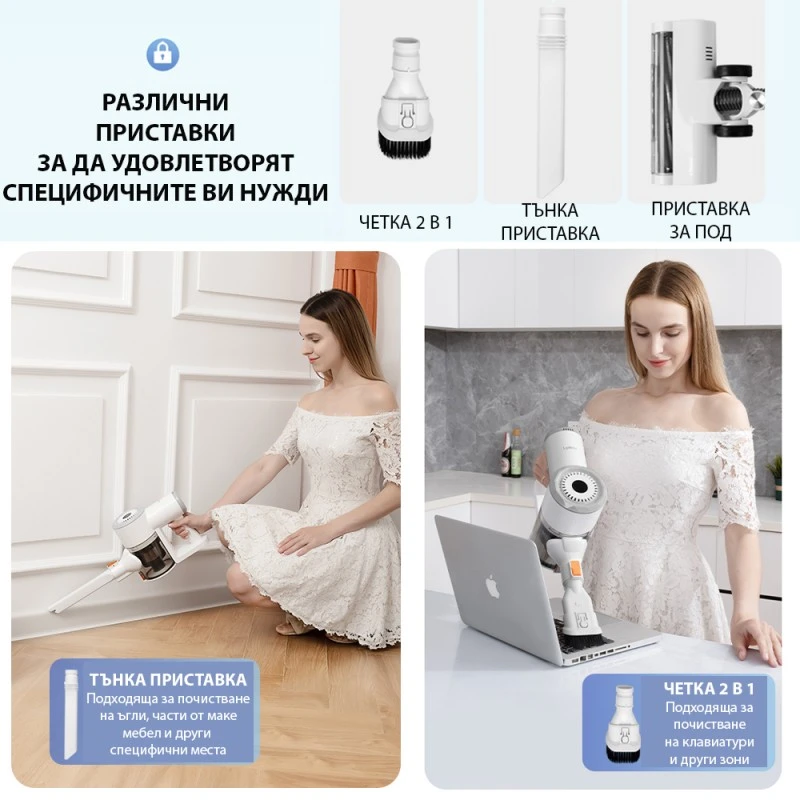 РАЗЛИЧНИ ПРИСТАВКИ ЗА ДА УДОВЛЕТВОРЯТ СПЕЦИФИЧНИТЕ ВИ НУЖДИ

ЧЕТКА 2 В 1

ТЪНКА ПРИСТАВКА

ПРИСТАВКА ЗА ПОД

ТЪНКА ПРИСТАВКА
Подходяща за почистване на ъгли, части от маке мебел и други специфични места

ЧЕТКА 2 В 1
Подходяща за почистване на клавиатури и други зони